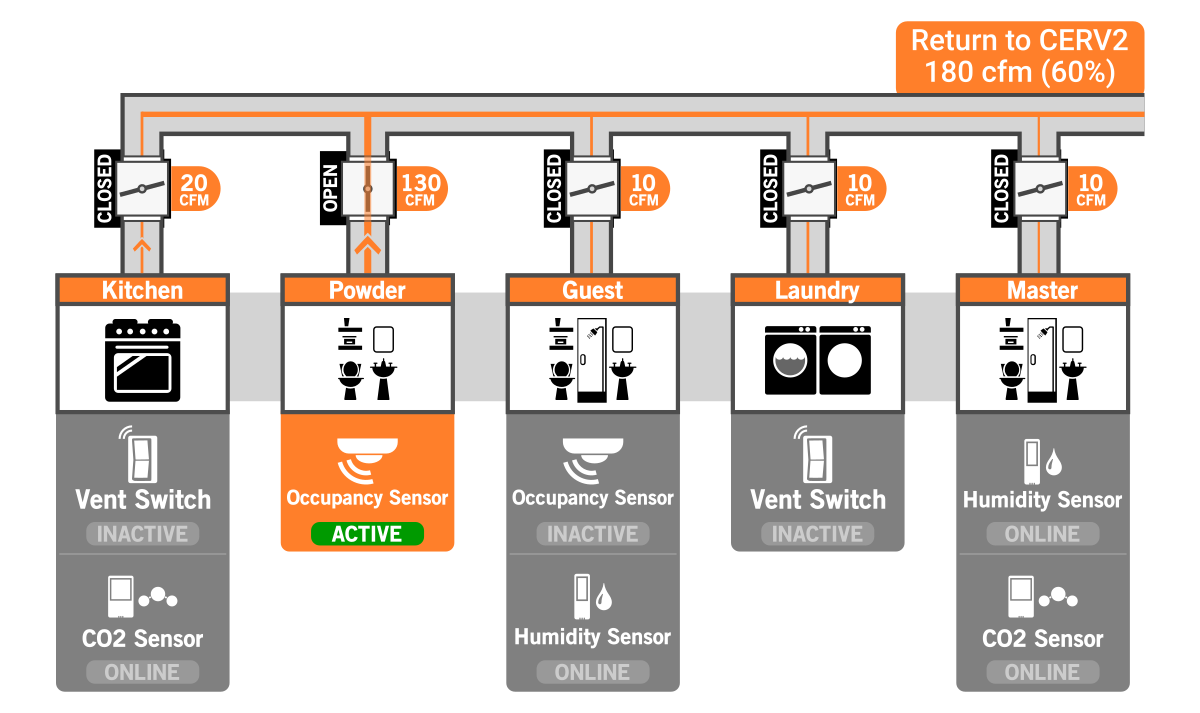 Return to CERV2
180 cfm (60%)

CLOSED
20 CFM

OPEN
130 CFM

CLOSED
10 CFM

CLOSED
10 CFM

CLOSED
10 CFM

Kitchen
Vent Switch
INACTIVE
CO2 Sensor
ONLINE

Powder
Occupancy Sensor
ACTIVE

Guest
Occupancy Sensor
INACTIVE
Humidity Sensor
ONLINE

Laundry
Vent Switch
INACTIVE

Master
Humidity Sensor
ONLINE
CO2 Sensor
ONLINE